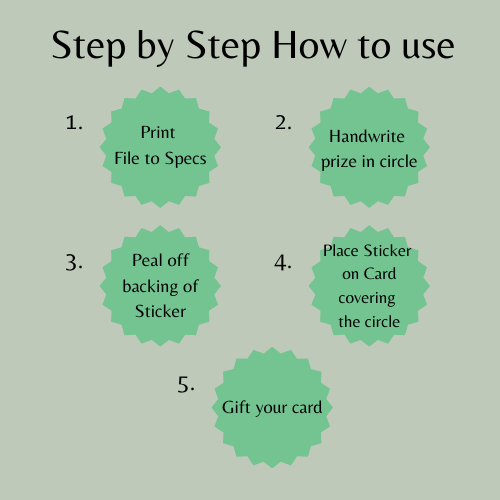 Step by Step How to use

1. Print File to Specs

2. Handwrite prize in circle

3. Peal off backing of Sticker

4. Place Sticker on Card covering the circle

5. Gift your card