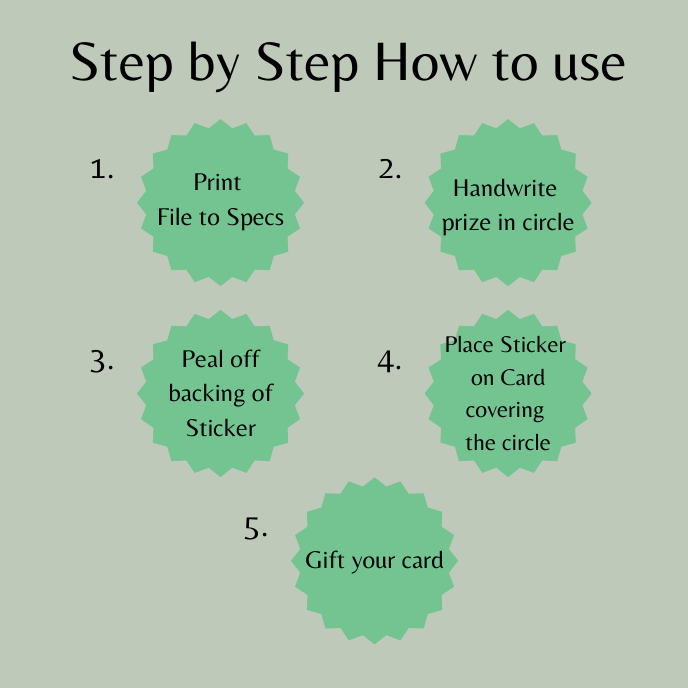 Step by Step How to use

1.

Print File to Specs

2.

Handwrite prize in circle

3.

Peal off backing of Sticker

4.

Place Sticker on Card covering the circle

5.

Gift your card