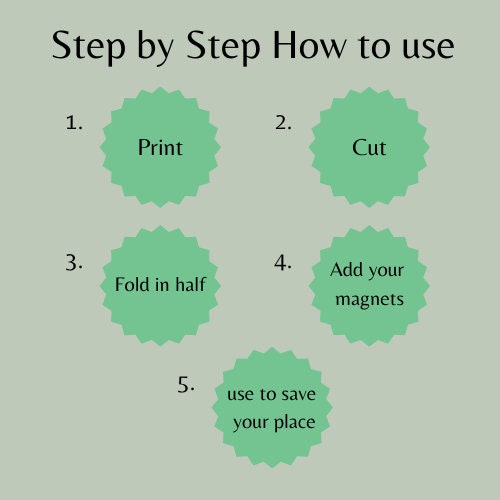 Step by Step How to use

1.

Print

2.

Cut

3.

Fold in half

4.

Add your magnets

5.

use to save your place