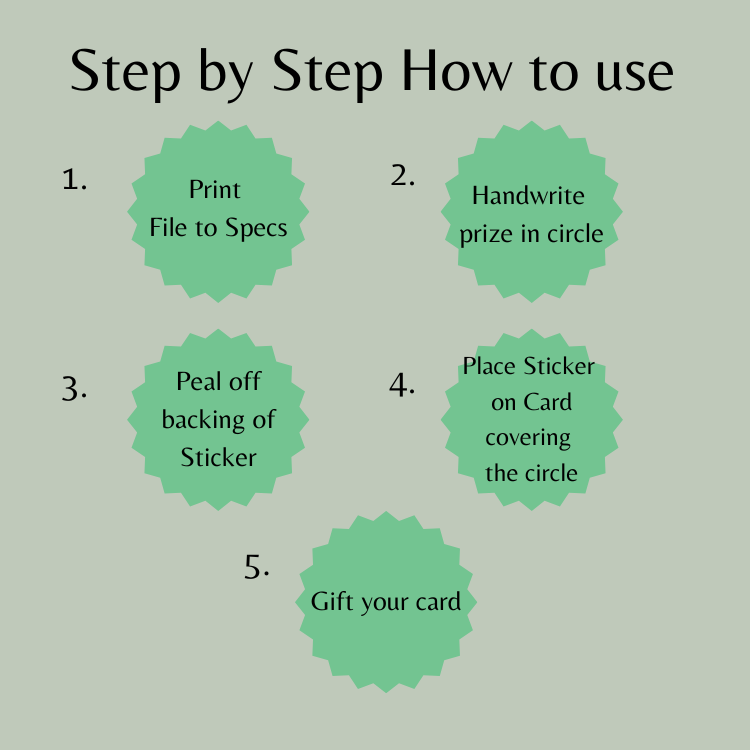 Step by Step How to use

1.

Print File to Specs

2.

Handwrite prize in circle

3.

Peal off backing of Sticker

4.

Place Sticker on Card covering the circle

5.

Gift your card