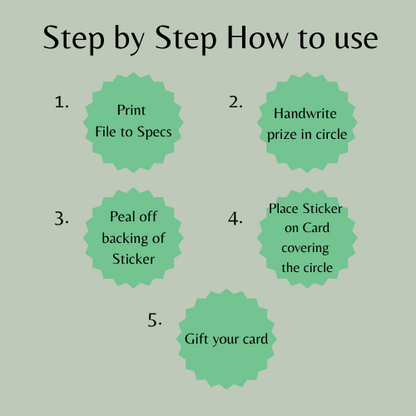 Step by Step How to use

1.
Print
File to Specs

2.
Handwrite
prize in circle

3.
Peal off
backing of
Sticker

4.
Place Sticker
on Card
covering
the circle

5.
Gift your card